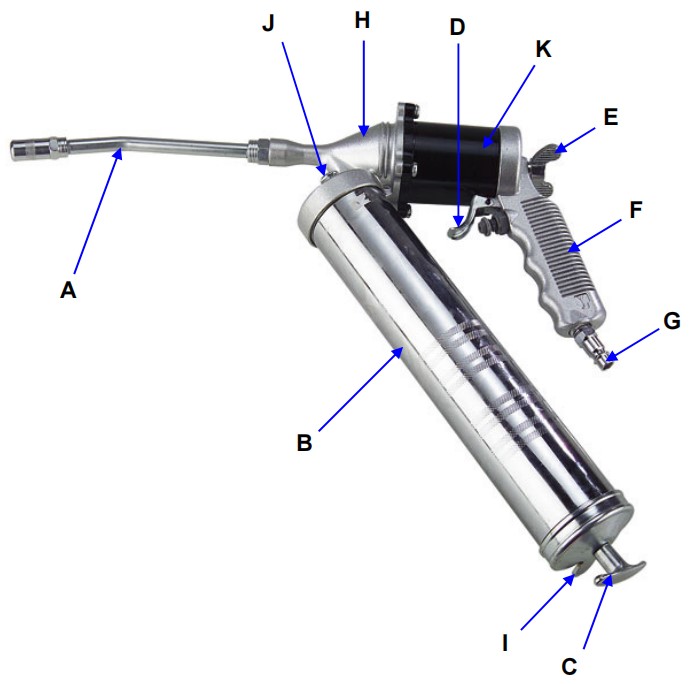 J
H
D
K
E
F
A
G
B
I
C